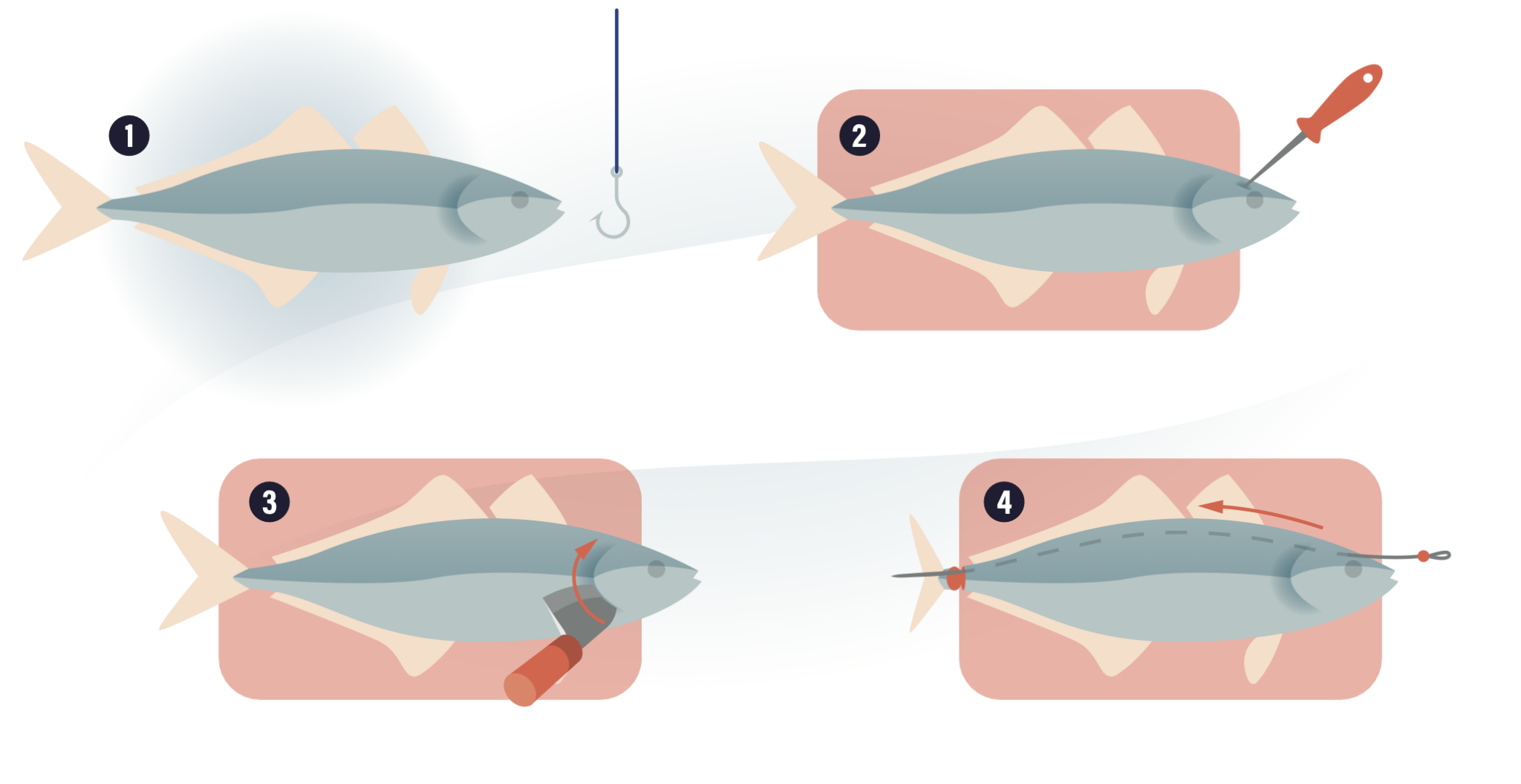 1

2

3

4